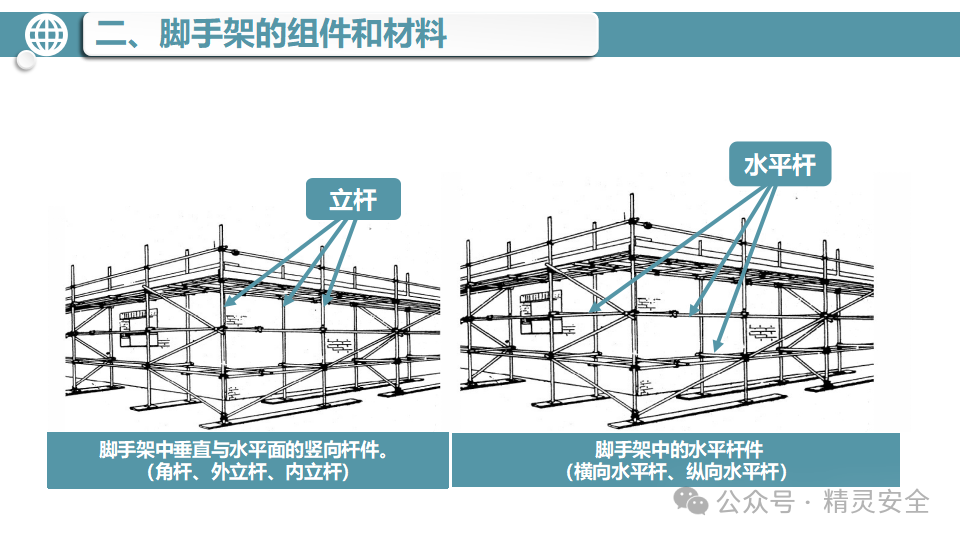 二、脚手架的组件和材料

立杆

水平杆

脚手架中垂直与水平面的竖向杆件。
（角杆、外立杆、内立杆）

脚手架中的水平杆件
（横向水平杆、纵向水平杆）

公众号 · 精灵安全