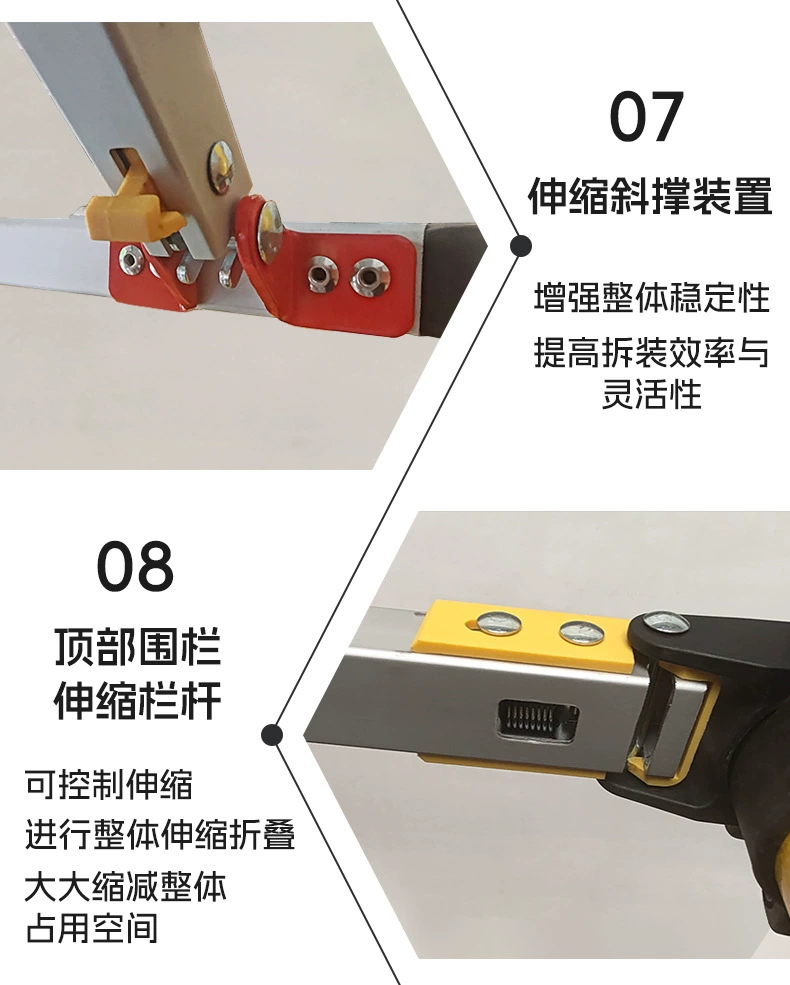 07
伸缩斜撑装置

增强整体稳定性
提高拆装效率与灵活性

08
顶部围栏
伸缩栏杆

可控制伸缩
进行整体伸缩折叠
大大缩减整体占用空间